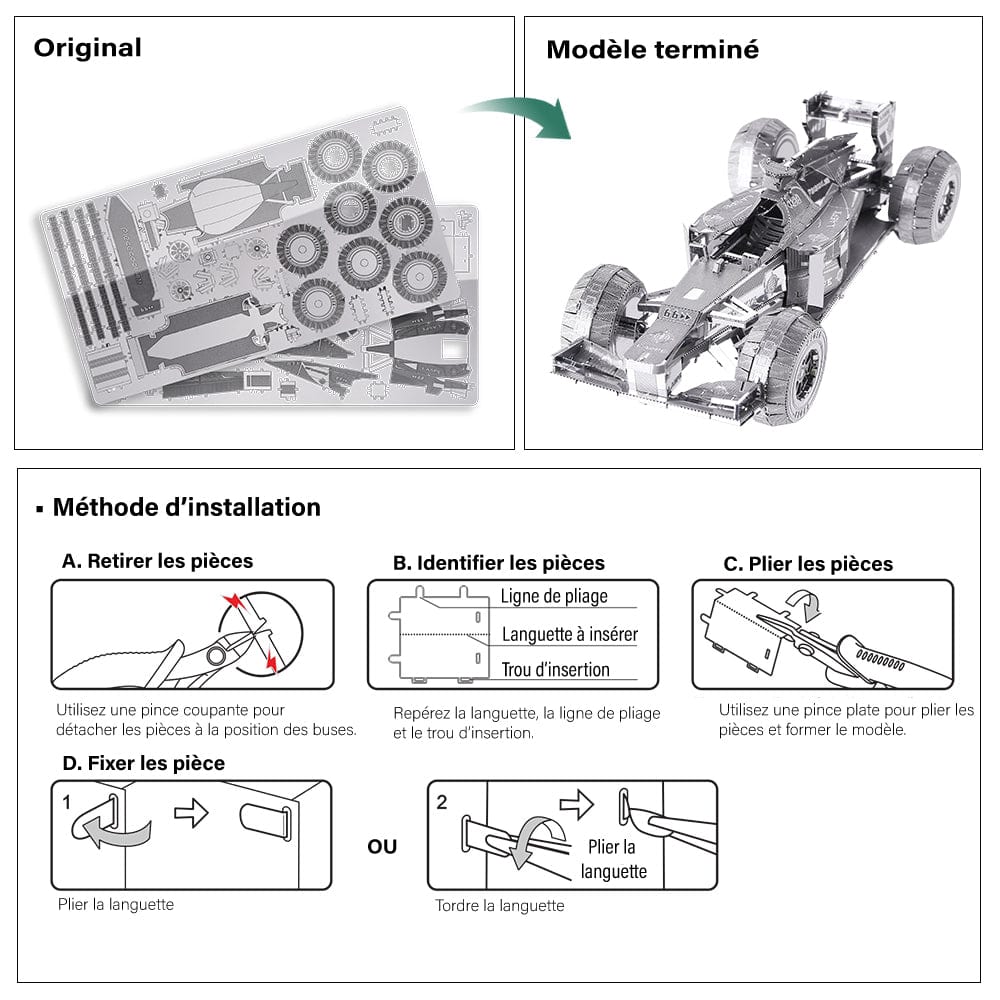 Original

Modèle terminé

▪ Méthode d'installation

A. Retirer les pièces

Utilisez une pince coupante pour détacher les pièces à la position des buses.

B. Identifier les pièces

Ligne de pliage
Languette à insérer
Trou d'insertion

Repérez la languette, la ligne de pliage et le trou d'insertion.

C. Plier les pièces

Utilisez une pince plate pour plier les pièces et former le modèle.

D. Fixer les pièce

1

Plier la languette

OU

2

Plier la languette

Tordre la languette