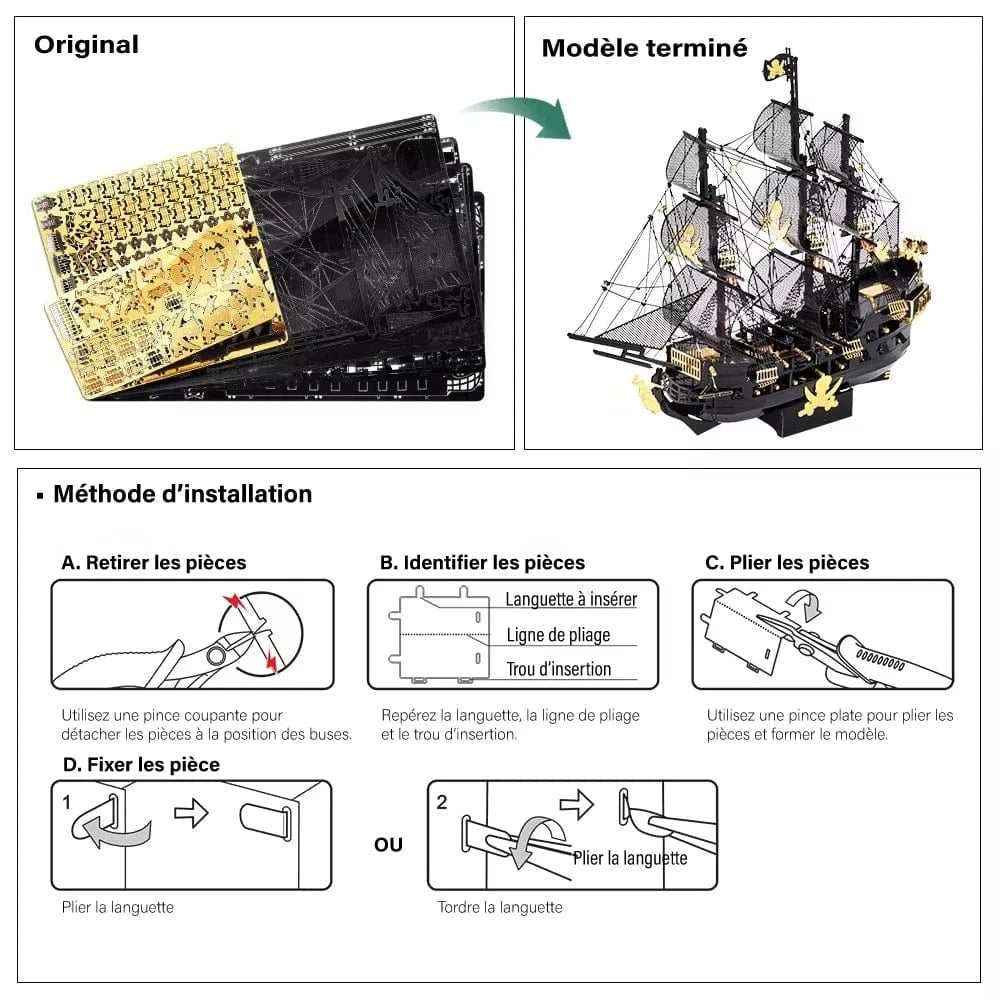 Original

Modèle terminé

▪ Méthode d'installation

A. Retirer les pièces

Utilisez une pince coupante pour détacher les pièces à la position des buses.

B. Identifier les pièces

Languette à insérer
Ligne de pliage
Trou d'insertion

Repérez la languette, la ligne de pliage et le trou d'insertion.

C. Plier les pièces

Utilisez une pince plate pour plier les pièces et former le modèle.

D. Fixer les pièce

1

Plier la languette

OU

2

Plier la languette

Tordre la languette