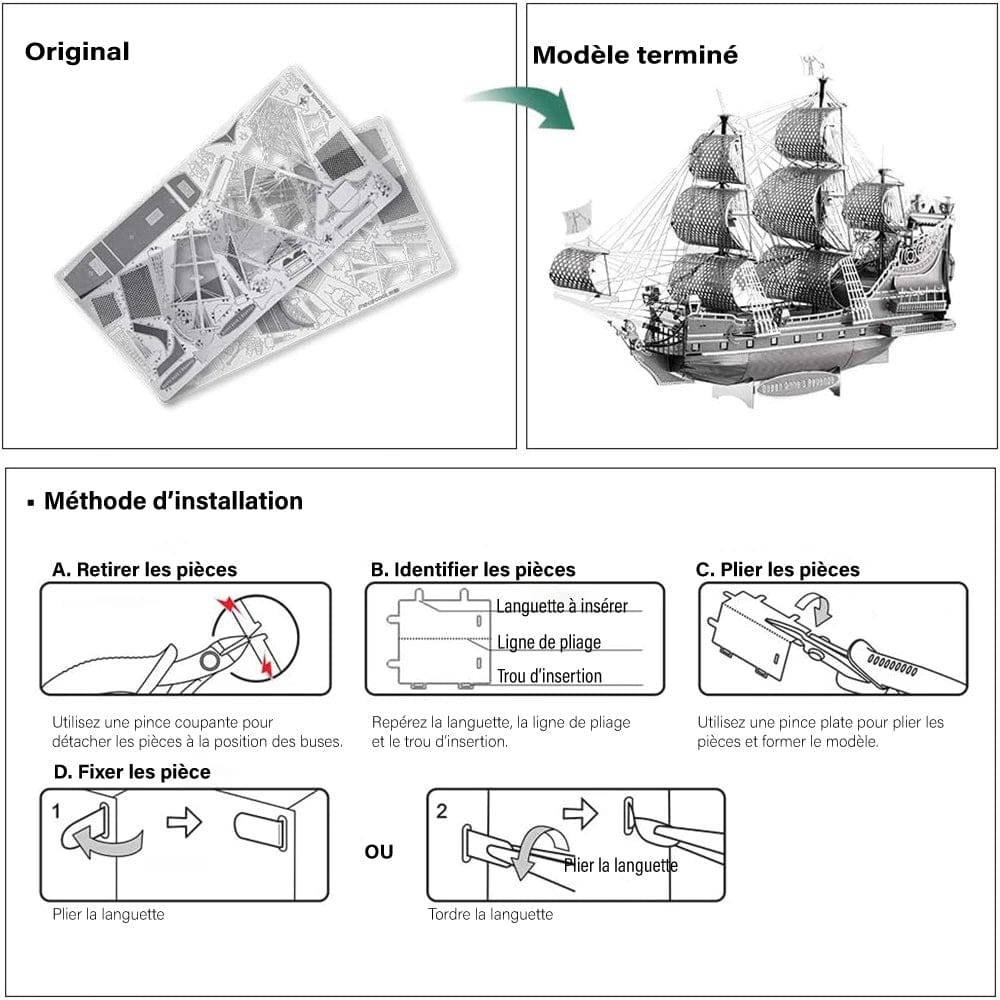 Original

Modèle terminé

▪ Méthode d'installation

A. Retirer les pièces

Utilisez une pince coupante pour détacher les pièces à la position des buses.

B. Identifier les pièces

Languette à insérer

Ligne de pliage

Trou d'insertion

Repérez la languette, la ligne de pliage et le trou d'insertion.

C. Plier les pièces

Utilisez une pince plate pour plier les pièces et former le modèle.

D. Fixer les pièce

1

Plier la languette

OU

2

Plier la languette

Tordre la languette